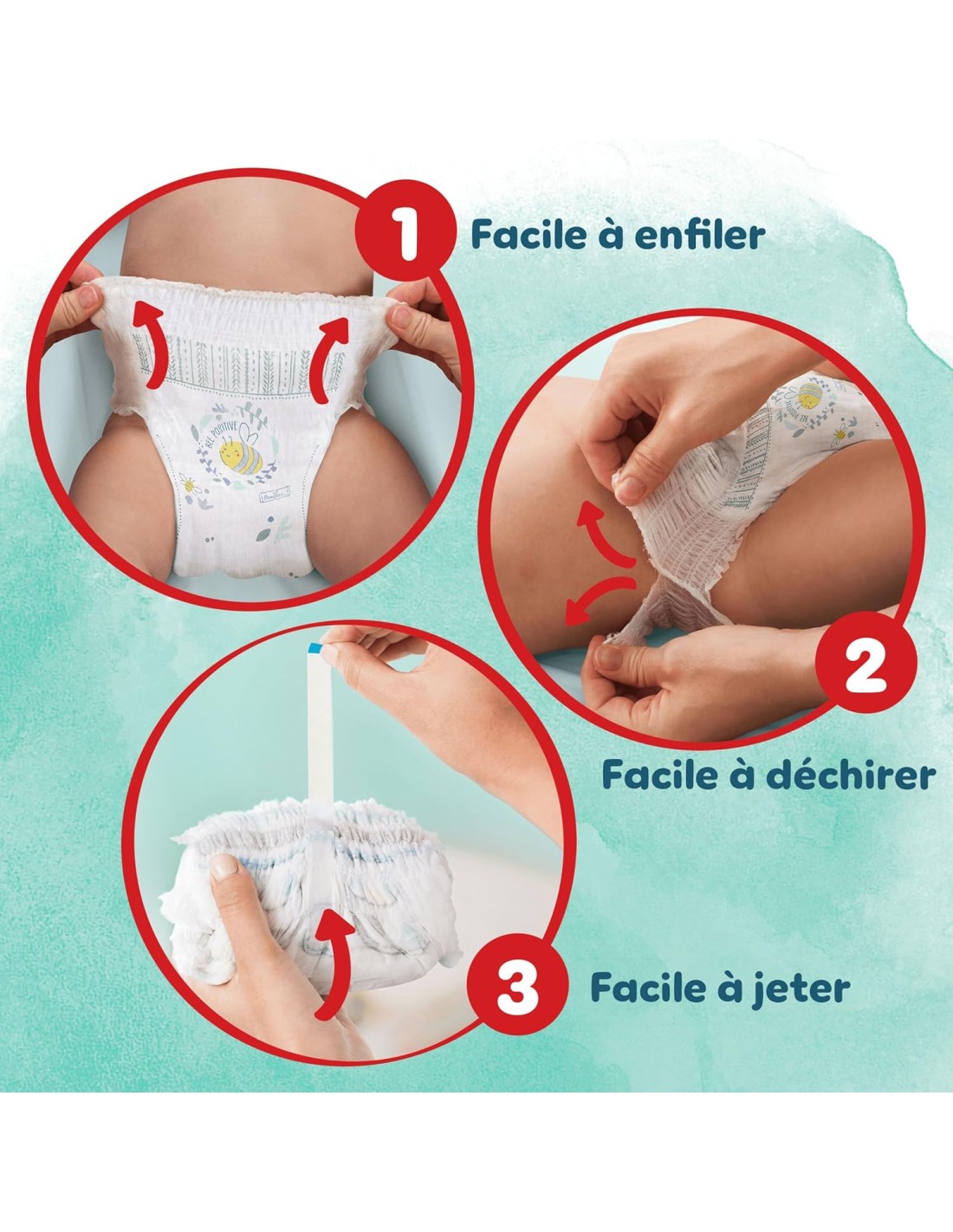 1 Facile à enfiler

BEE POSITIVE

2

Facile à déchirer

3 Facile à jeter