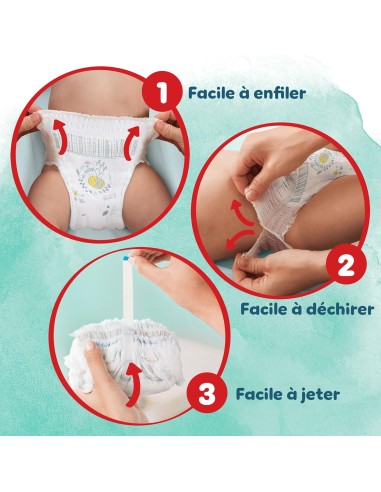 1 Facile à enfiler

2 Facile à déchirer

3 Facile à jeter