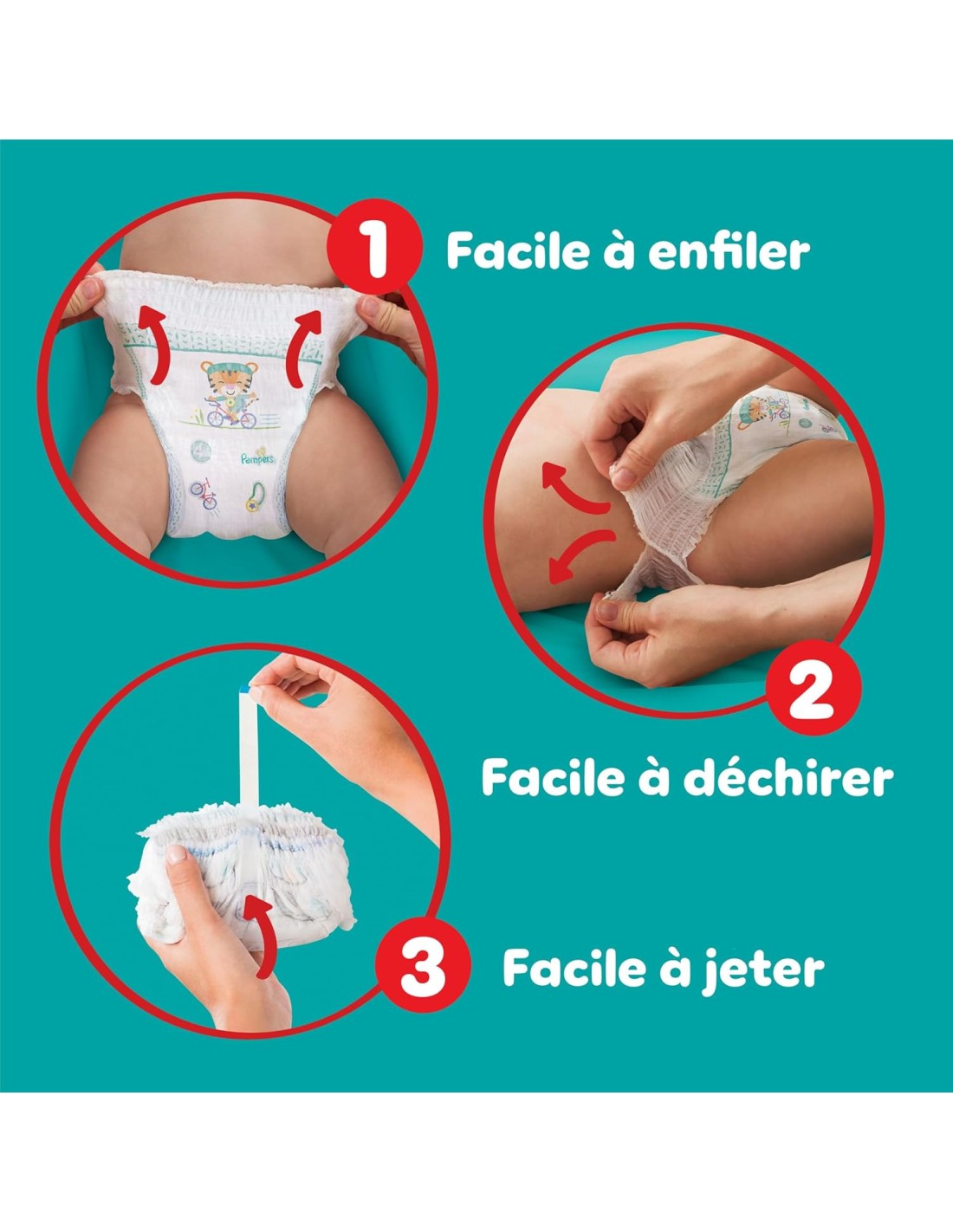 1 Facile à enfiler

Pampers

2

Facile à déchirer

3 Facile à jeter