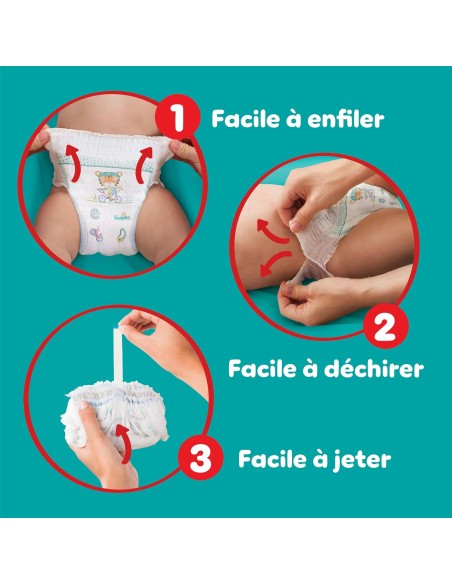 1 Facile à enfiler

2 Facile à déchirer

3 Facile à jeter