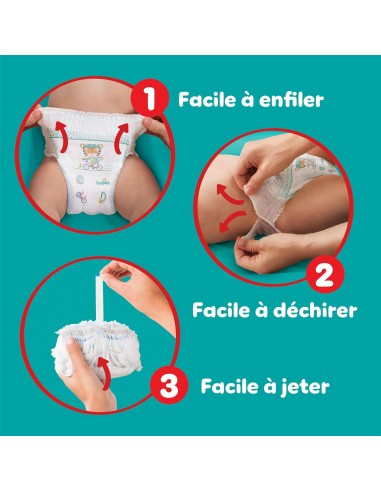 1 Facile à enfiler

Pampers

2

Facile à déchirer

3 Facile à jeter